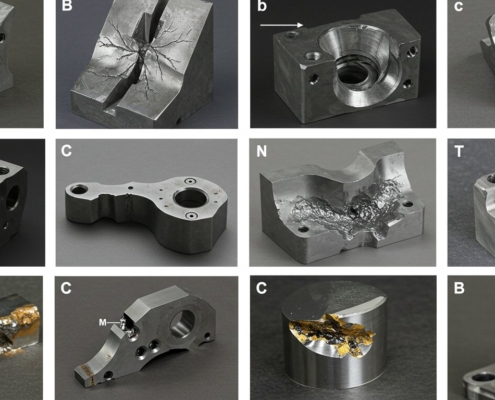 B

b

c

C

N

T

C

M

C

B